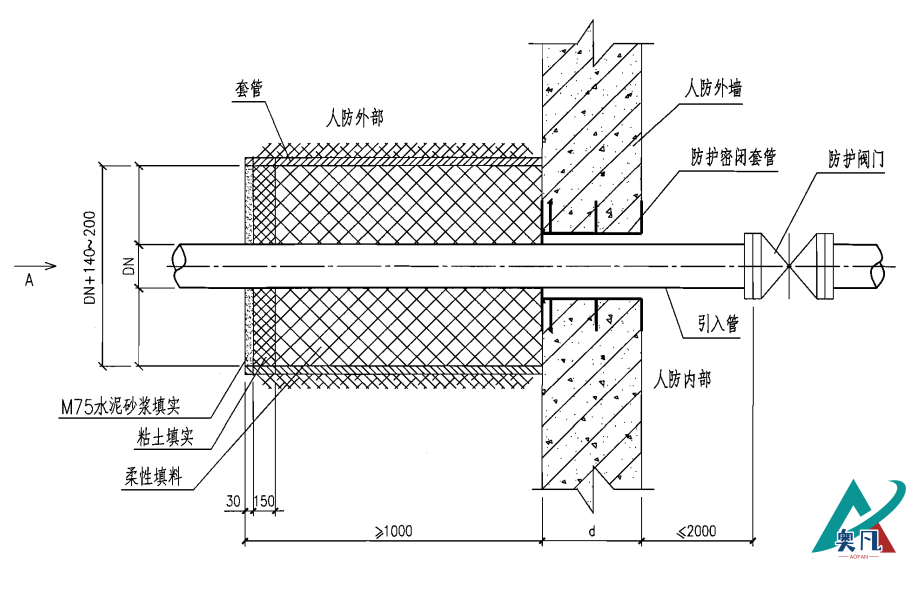 套管

人防外部

人防外墙

防护密闭套管

防护阀门

A

DN+140~200

DN

引入管

人防内部

M75水泥砂浆填实

粘土填实

柔性填料

30

150

⩾1000

d

⩽2000

奥凡

AOFAN